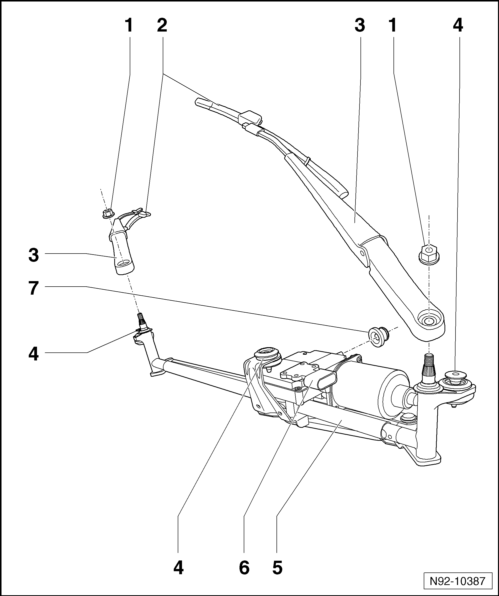 1
2
3
1
4
3
7
4
4
6
5
N92-10387