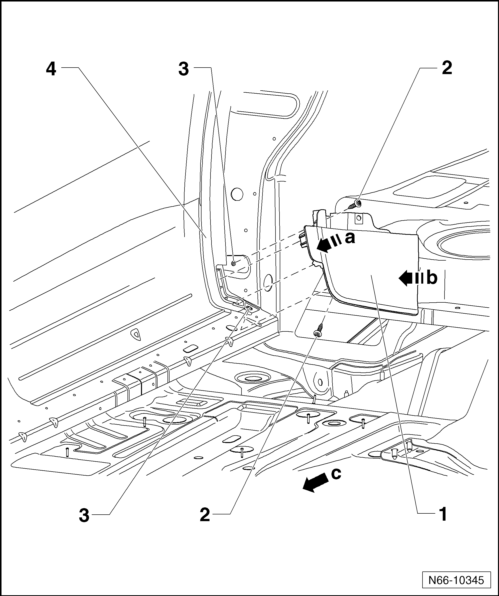 4
3
2
a
b
c
3
2
1
N66-10345