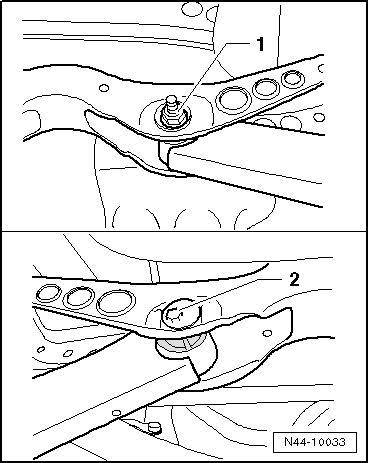 1

2

N44-10033