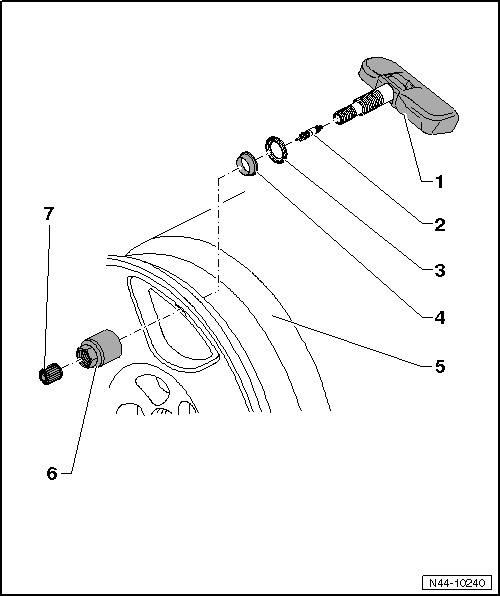 1
2
3
4
5
7
6
N44-10240