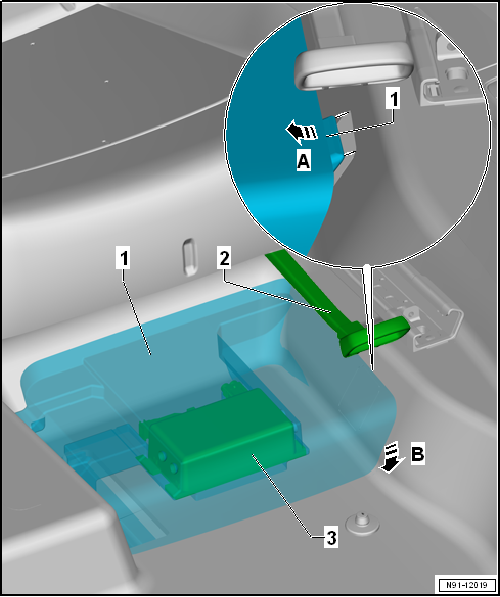 1

A

1

2

B

3

N91-12019