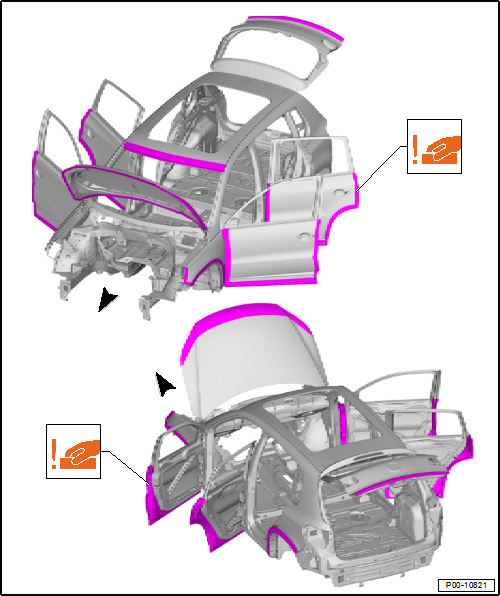 P00-10821