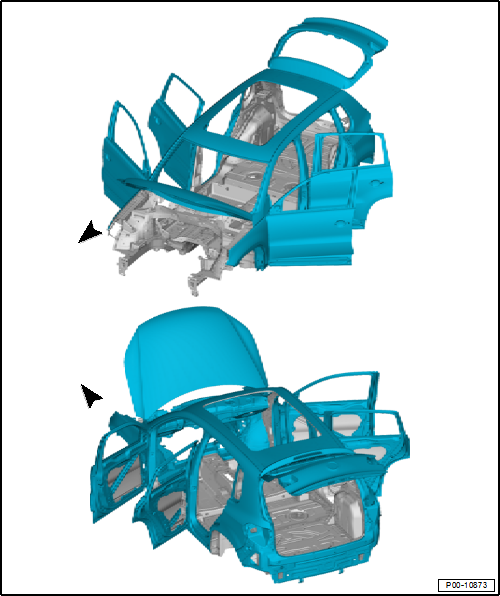 P00-10873