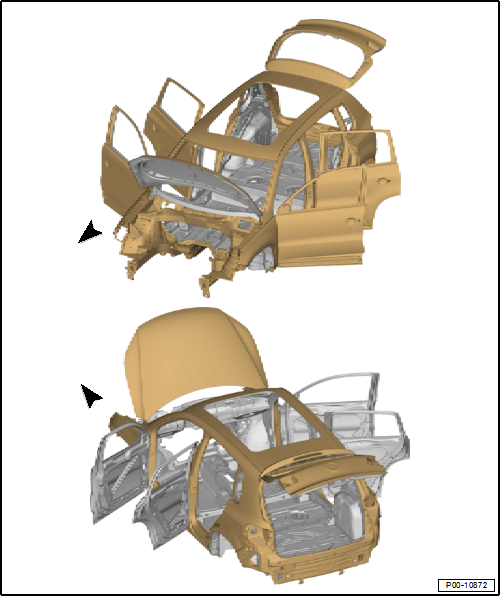 P00-10872