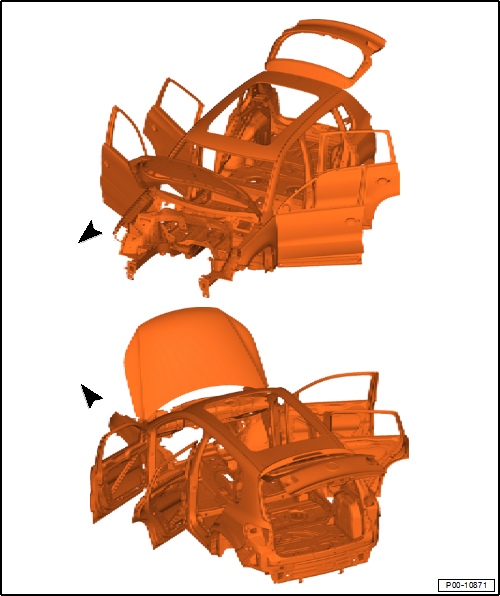 P00-10871