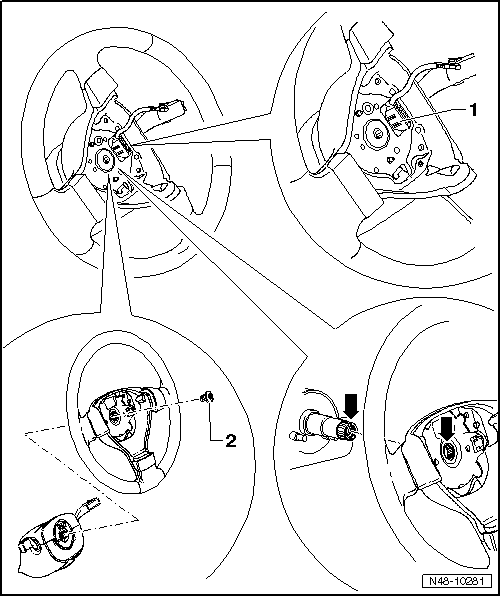 1

2

N48-10281