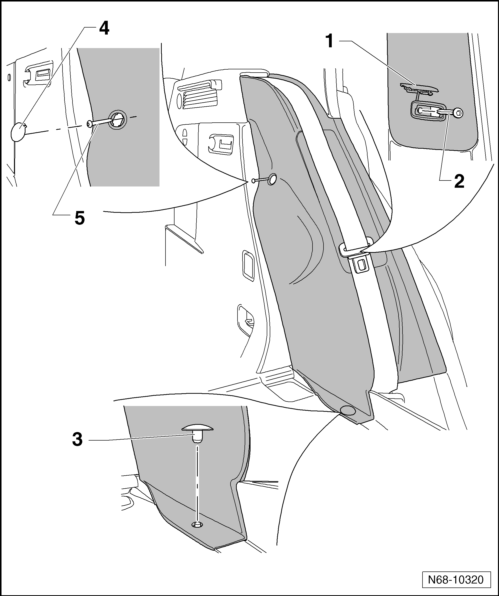 4
1
2
5
3
N68-10320