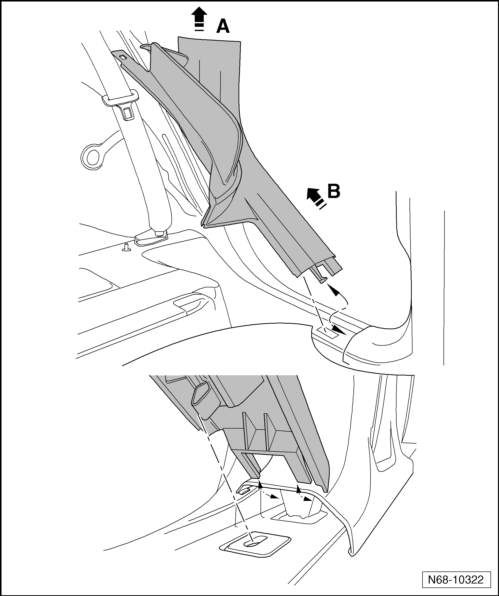 A

B

N68-10322