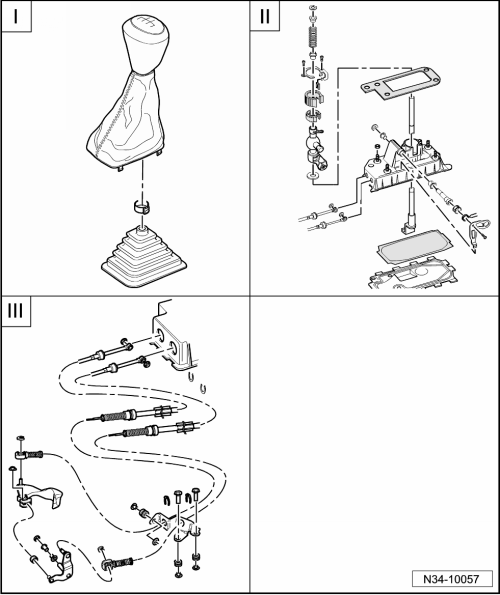 I

II

III

N34-10057