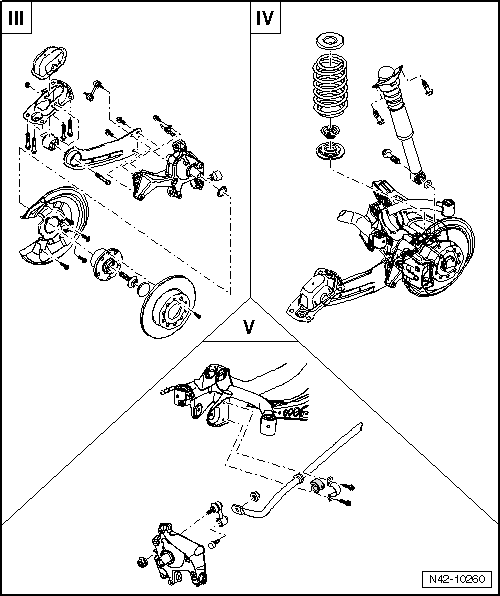 III

IV

V

N42-10260