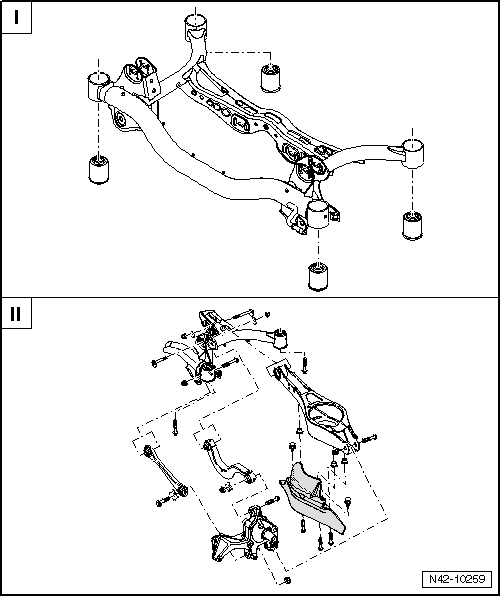 I

II

N42-10259