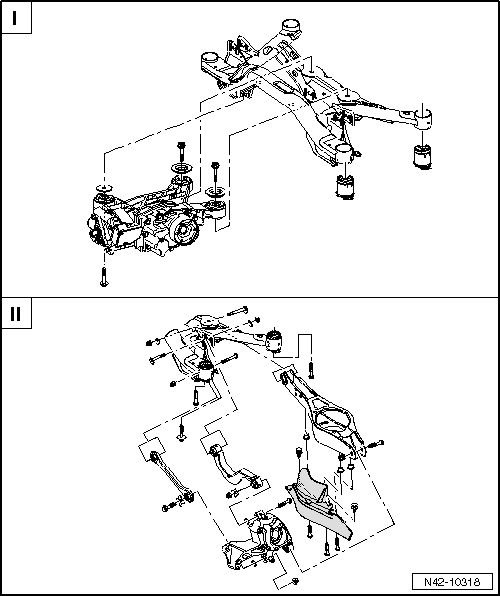 I

II

N42-10318