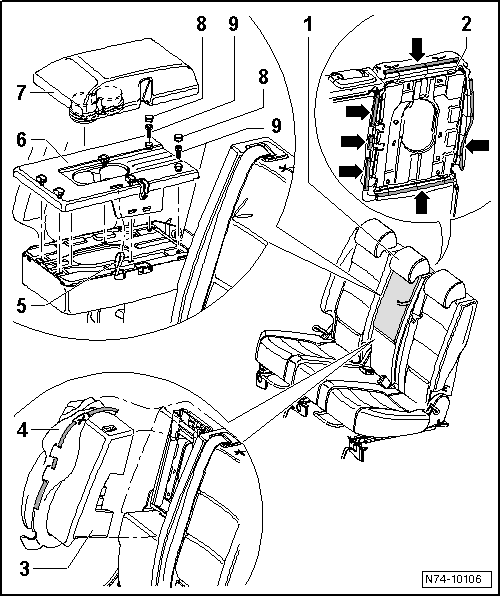 8
9
1
2
7
8
9
6
5
4
3
N74-10106