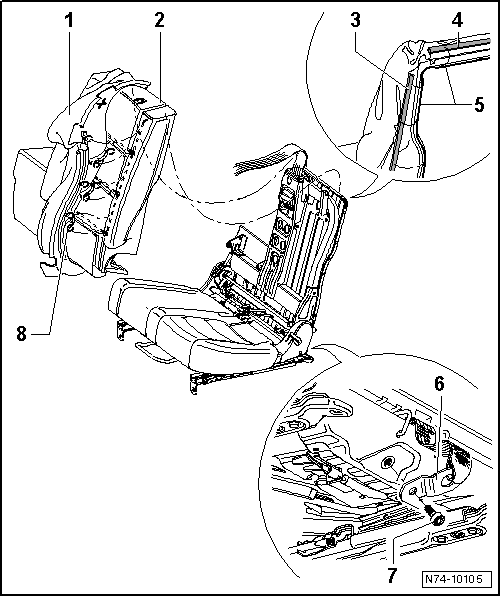 1
2
3
4
5
8
6
7
N74-10105