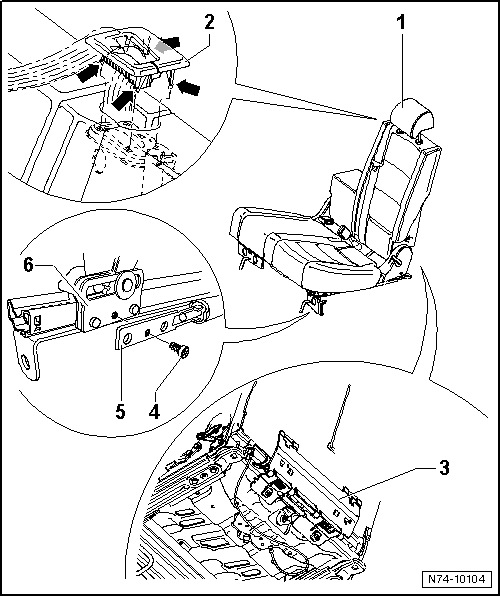 2
1
6
5
4
3
N74-10104