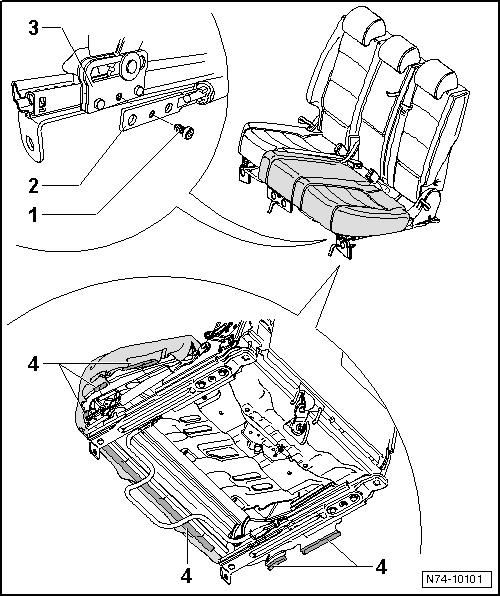 3
2
1
4
4
4
N74-10101