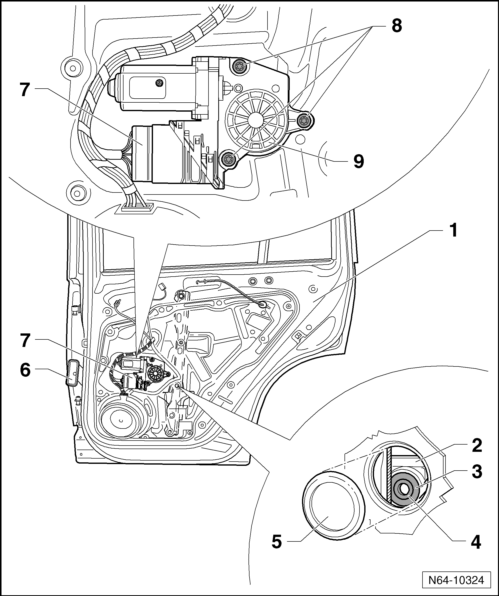 8
7
9
1
7
6
2
3
5
4
N64-10324