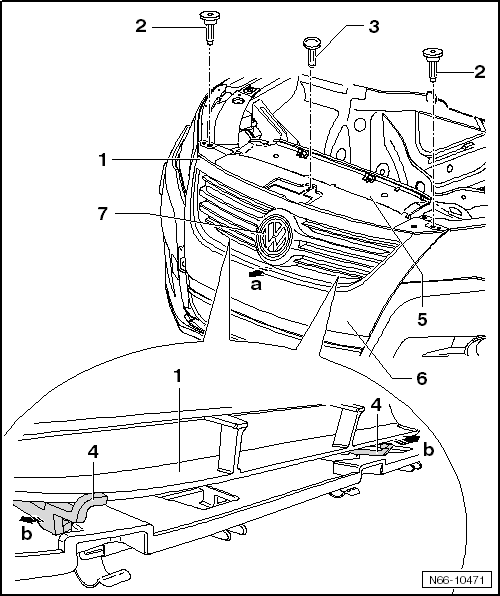 2
3
2
1
7
a
5
6
1
4
4
b
b
N66-10471