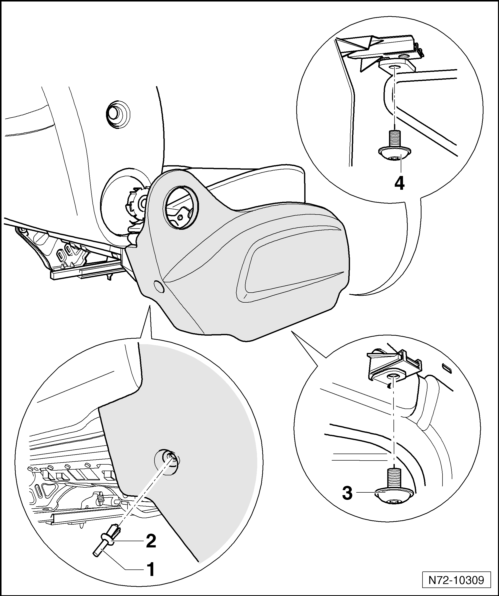 4

3

2

1

N72-10309