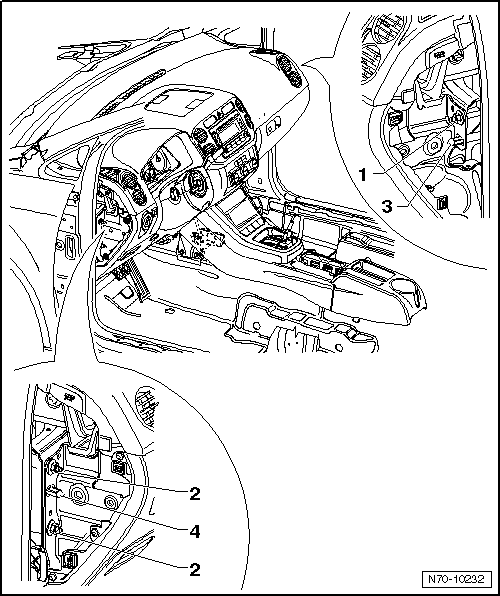 1
3
2
4
2
N70-10232