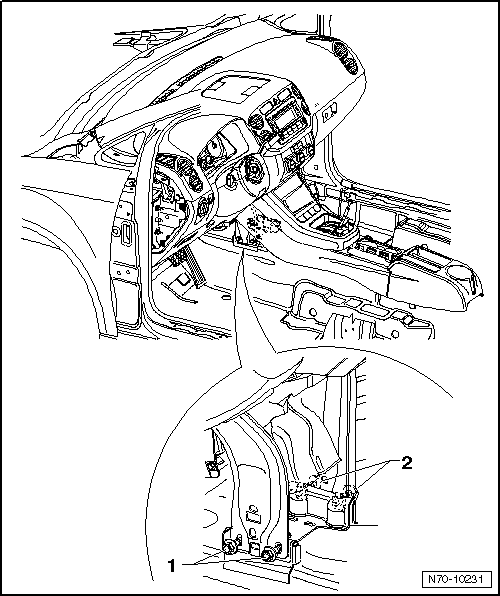 2

1

N70-10231