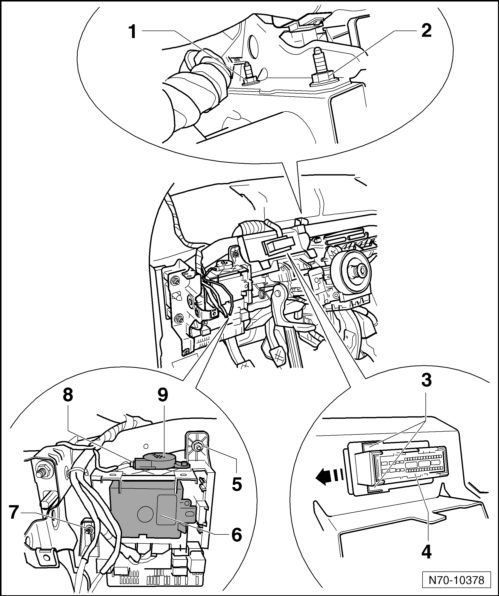 1
2
8
9
5
7
6
3
4
N70-10378