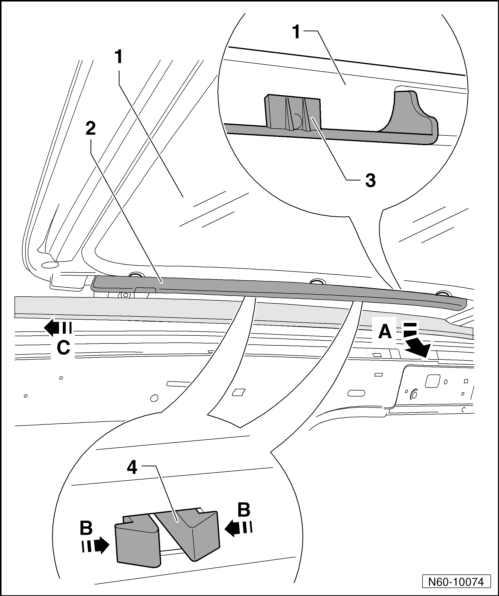 1
1
2
3
A
C
4
B
B
N60-10074