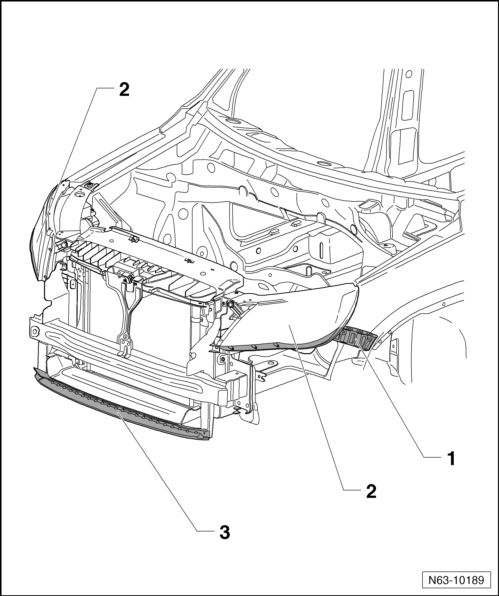 2

1

2

3

N63-10189