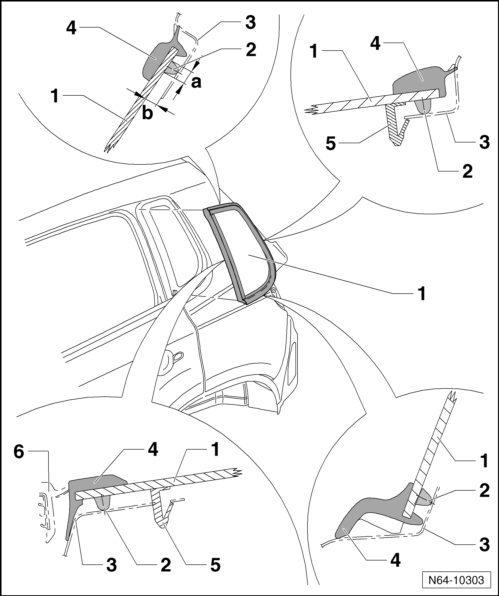 4
3
2
a
1
b
1
4
5
3
2
1
6
4
1
3
2
5
1
2
3
4
N64-10303