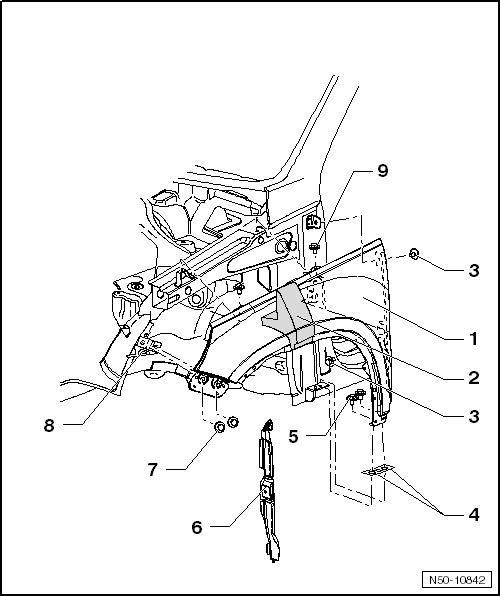 9
3
1
2
3
8
5
7
4
6
N50-10842