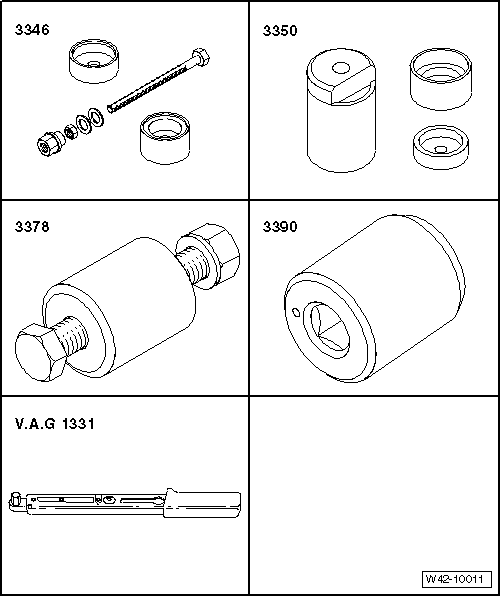 3346

3350

3378

3390

V.A.G 1331

W42-10011