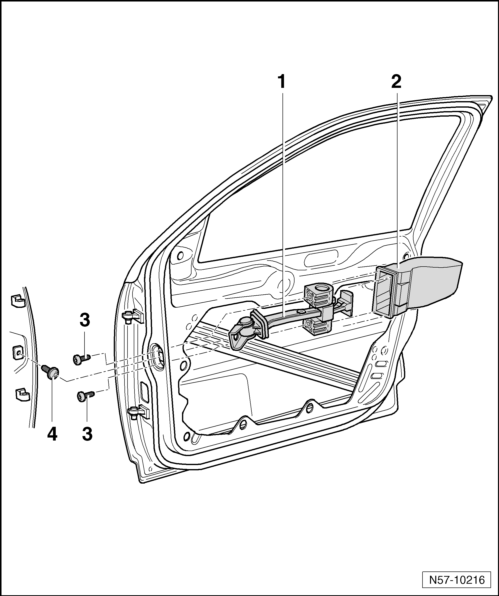 1
2
3
4
3
N57-10216