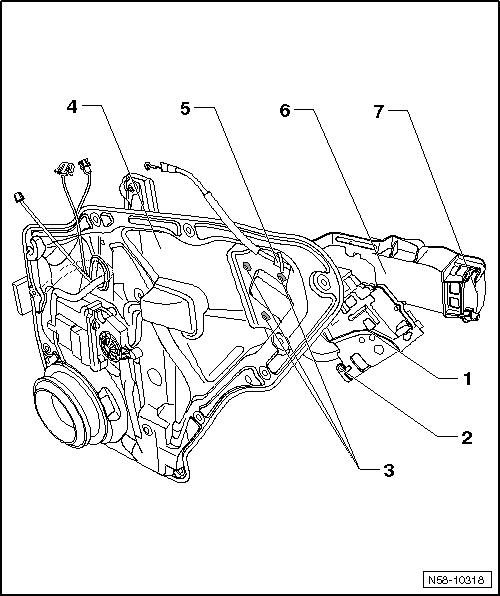 4
5
6
7
1
2
3
N58-10318