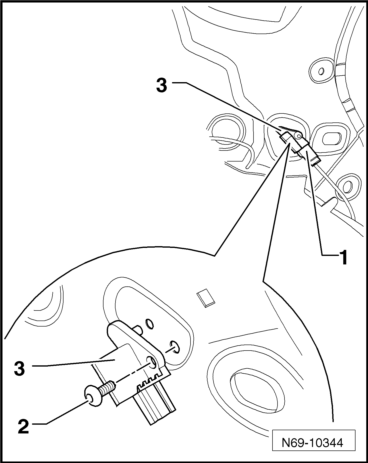 3
1
3
2
N69-10344