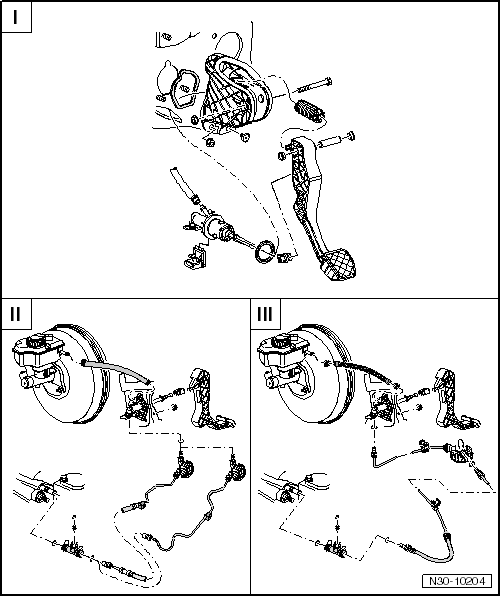 I

II

III

N30-10204