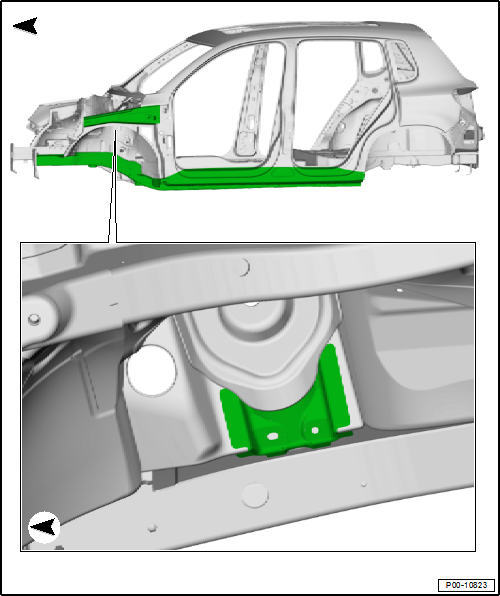 P00-10823