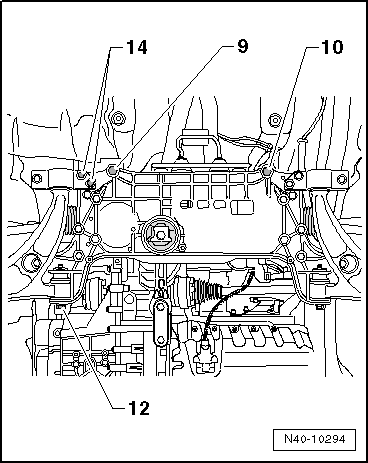 14
9
10
12
N40-10294