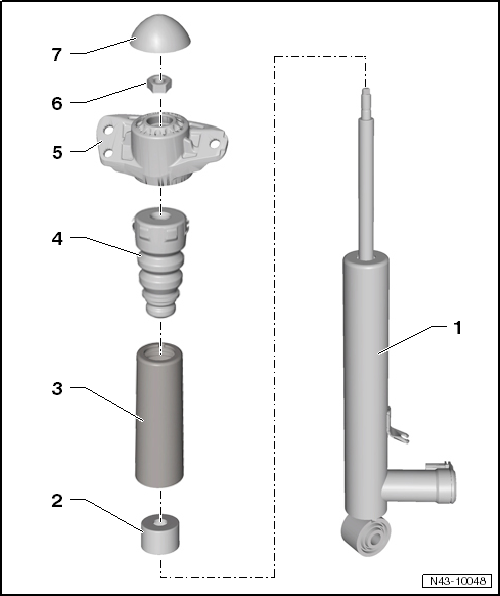 7
6
5
4
3
2
1
N43-10048