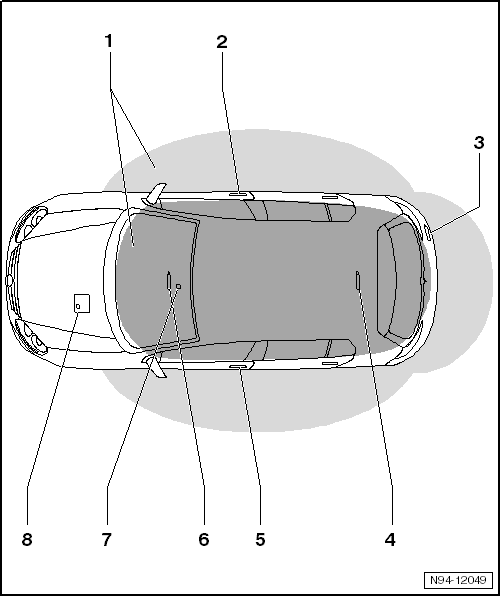 1
2
3
8
7
6
5
4
N94-12049