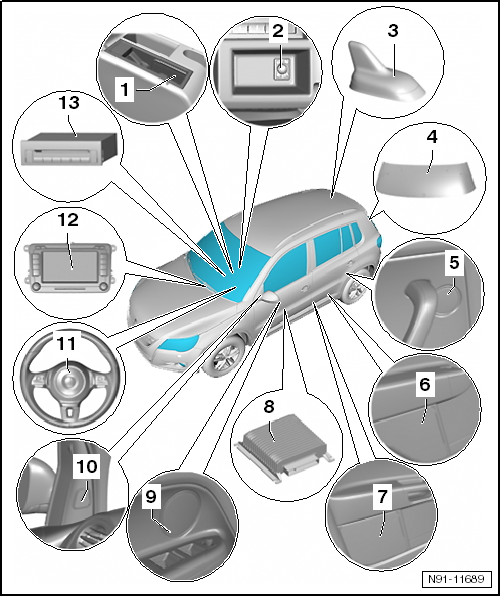 1
2
3
4
5
6
7
8
9
10
11
12
13
N91-11689