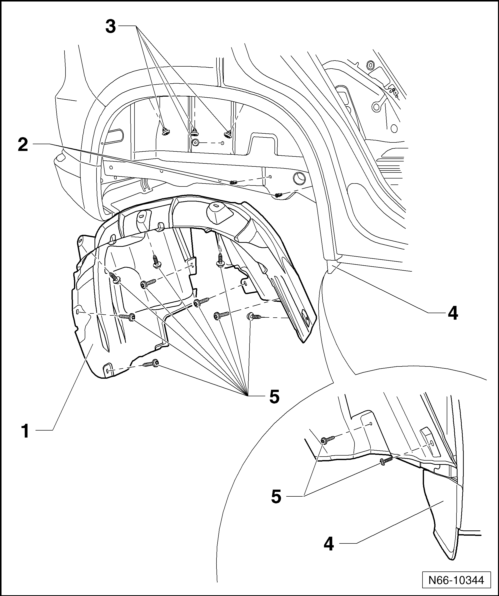 3
2
4
5
1
5
4
N66-10344