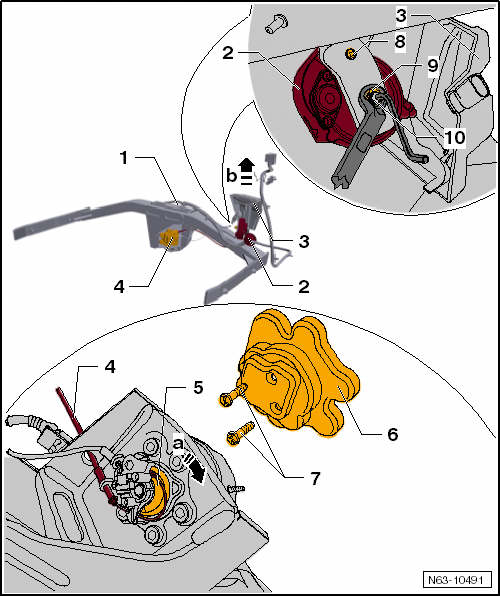 3
8
2
9
10
1
b
3
4
2
4
5
a
6
7
N63-10491