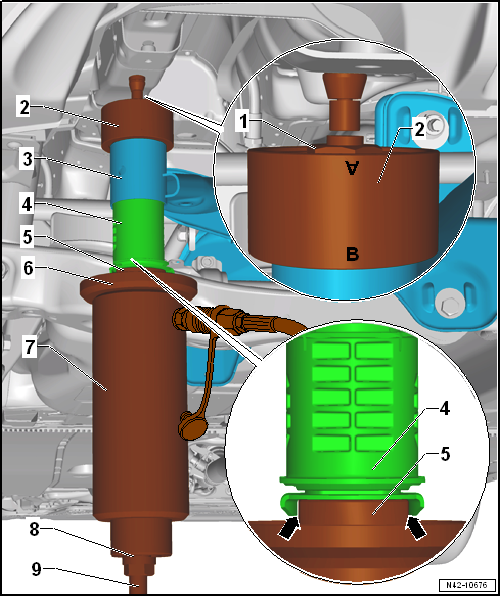 2
3
4
5
6
7
8
9
1
2
A
B
4
5
N42-10676