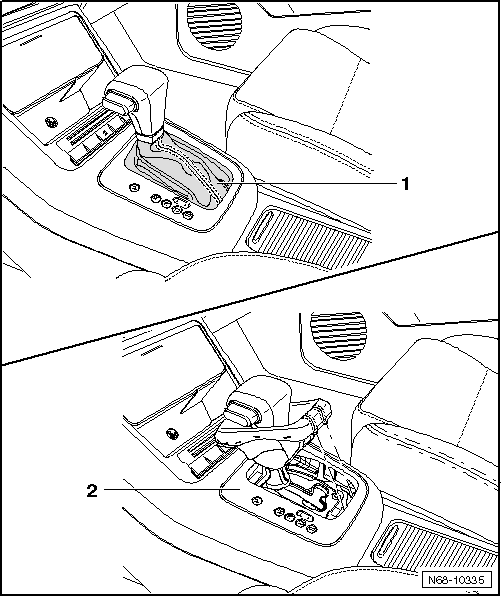 1

2

N68-10335