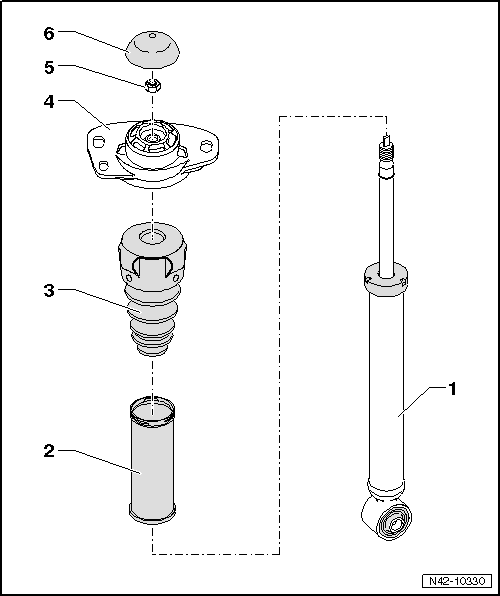 6
5
4
3
2
1
N42-10330