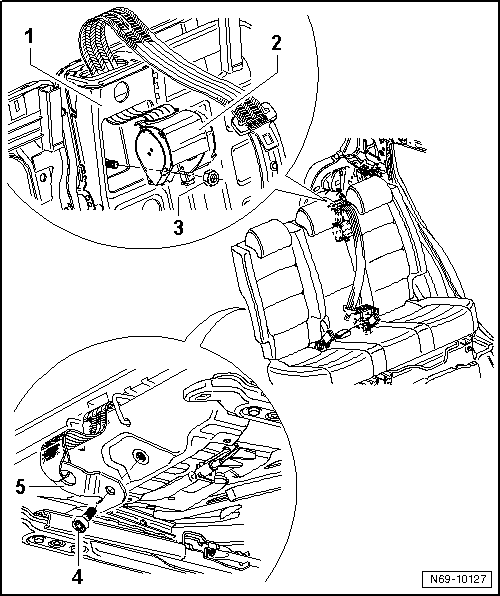 1
2
3
5
4
N69-10127