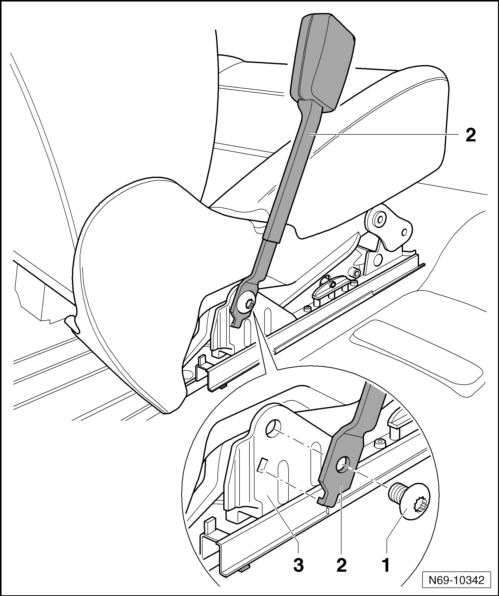 2

3

2

1

N69-10342