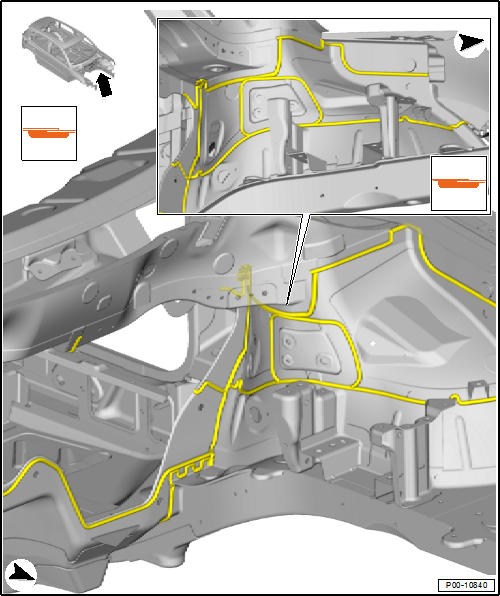 P00-10840