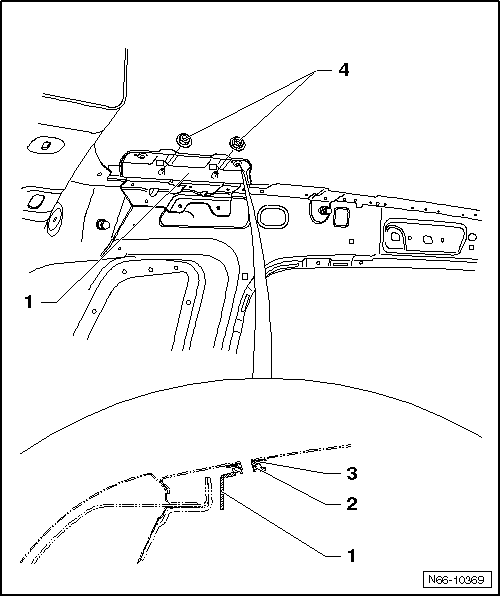 4

1

3

2

1

N66-10369