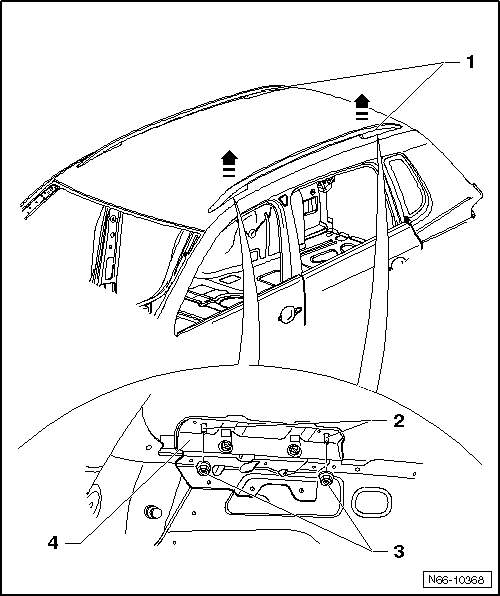 1
2
4
3
N66-10368